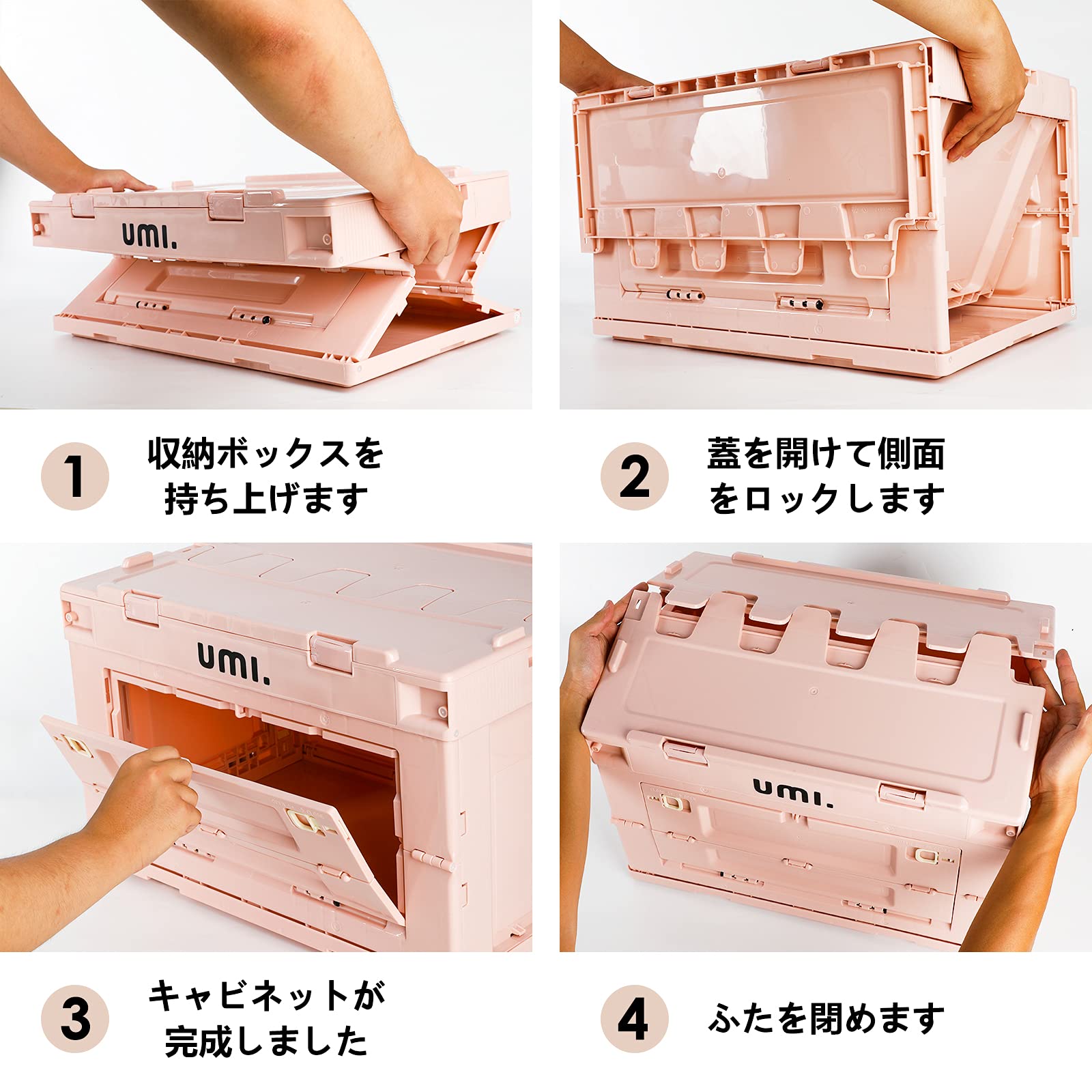 umi.

1 収納ボックスを持ち上げます

2 蓋を開けて側面をロックします

umi.

umi.

3 キャビネットが完成しました

4 ふたを閉めます